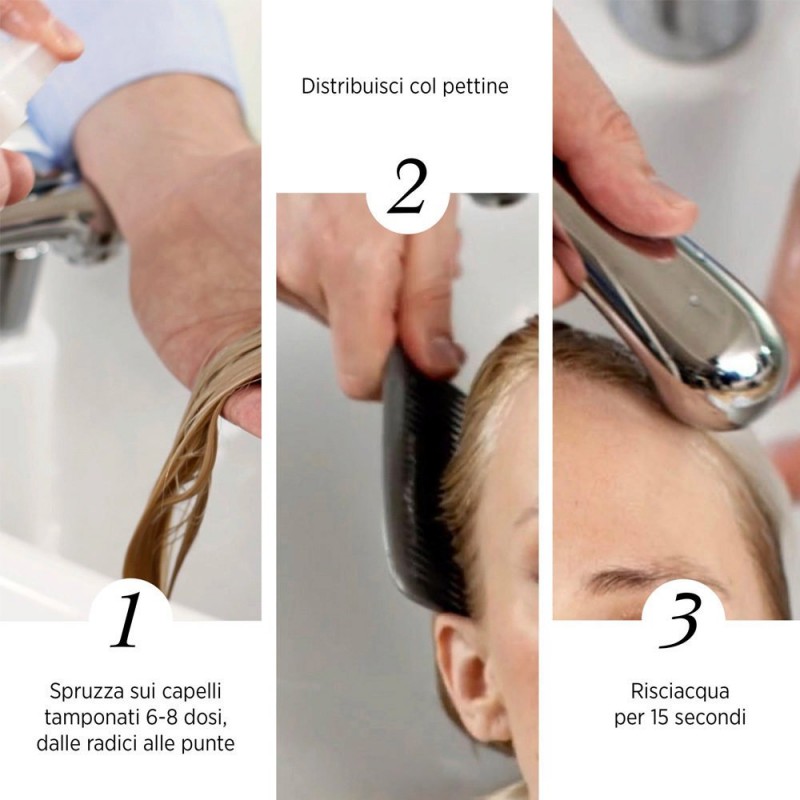 1

Spruzza sui capelli tamponati 6-8 dosi, dalle radici alle punte

Distribuisci col pettine

2

3

Risciacqua per 15 secondi