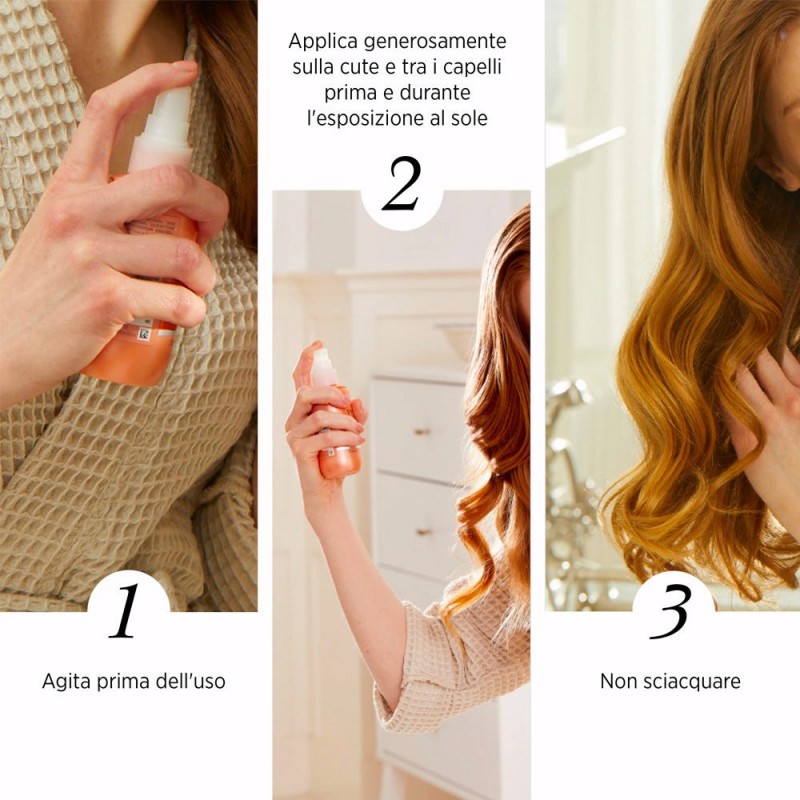 1

Agita prima dell'uso

Applica generosamente sulla cute e tra i capelli prima e durante l'esposizione al sole

2

3

Non sciacquare